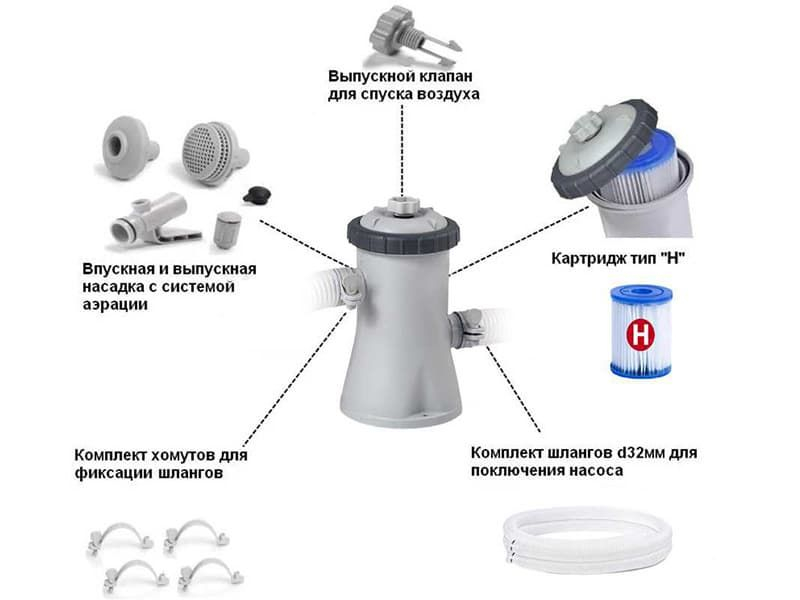 Выпускной клапан для спуска воздуха

Впускная и выпускная насадка с системой аэрации

Картридж тип "H"

H

Комплект хомутов для фиксации шлангов

Комплект шлангов d32мм для поключения насоса